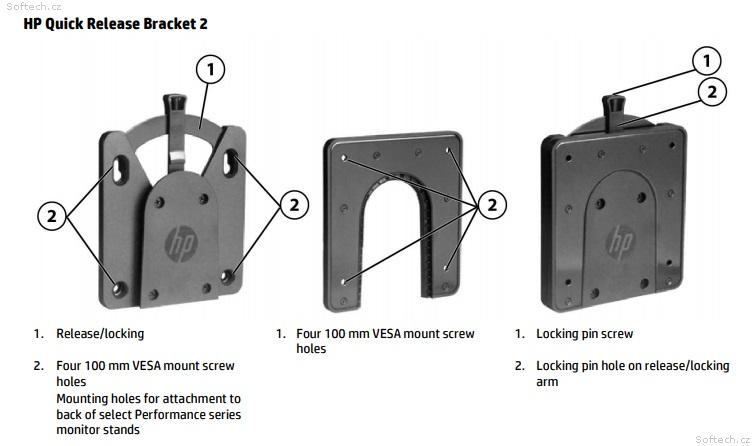 Softech.cz

HP Quick Release Bracket 2

1

2

2

hp

2

1

2

hp

1. Release/locking

2. Four 100 mm VESA mount screw holes
Mounting holes for attachment to back of select Performance series monitor stands

1. Four 100 mm VESA mount screw holes

1. Locking pin screw

2. Locking pin hole on release/locking arm

Softech.cz