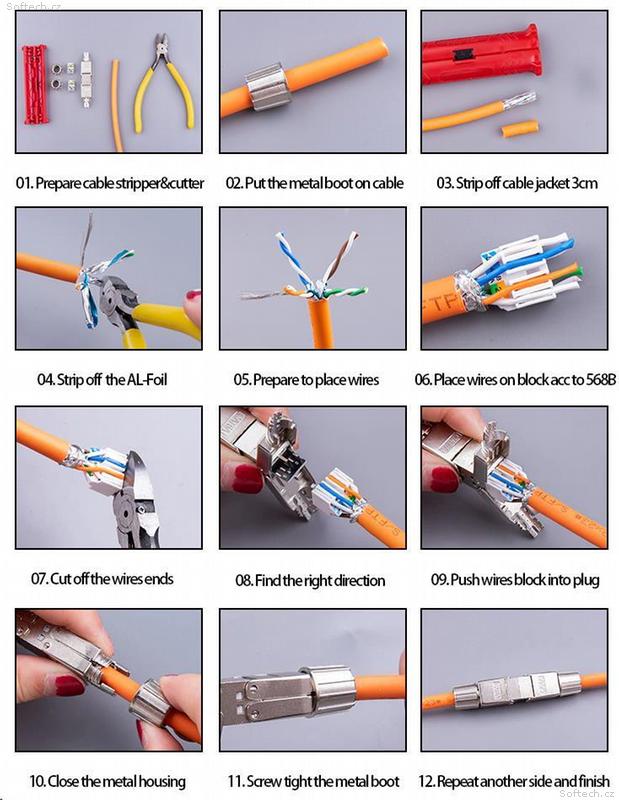 Softech.cz

01. Prepare cable stripper&cutter

02. Put the metal boot on cable

03. Strip off cable jacket 3cm

04. Strip off the AL-Foil

05. Prepare to place wires

06. Place wires on block acc to 568B

07. Cut off the wires ends

08. Find the right direction

09. Push wires block into plug

10. Close the metal housing

11. Screw tight the metal boot

12. Repeat another side and finish

Softech.cz