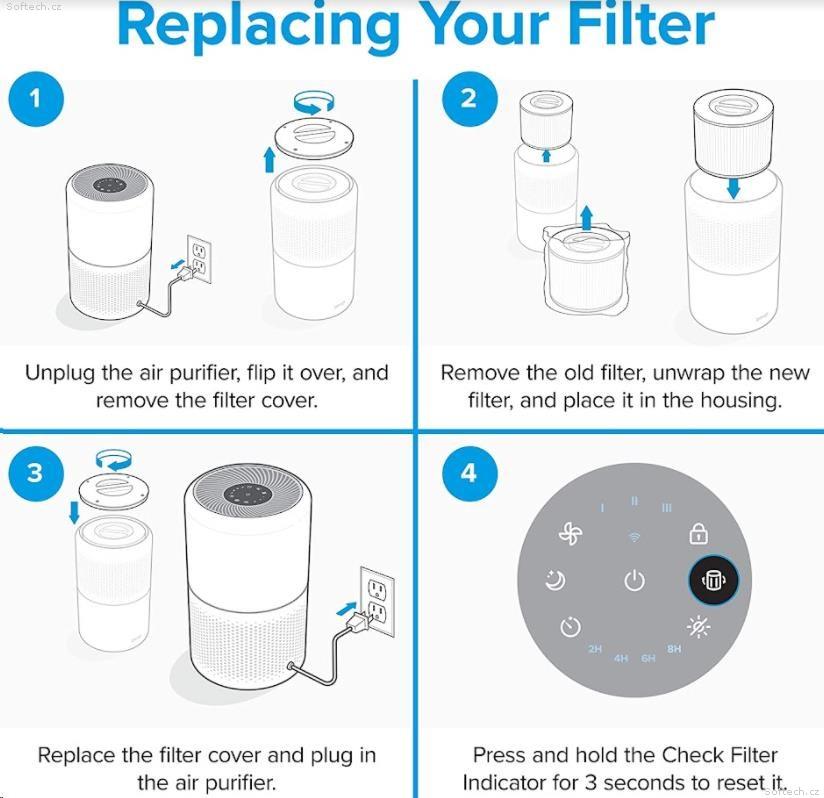 Softech.cz

Replacing Your Filter

1

Unplug the air purifier, flip it over, and remove the filter cover.

2

Remove the old filter, unwrap the new filter, and place it in the housing.

3

Replace the filter cover and plug in the air purifier.

4

I II III

2H 4H 6H 8H

Press and hold the Check Filter Indicator for 3 seconds to reset it.

Softech.cz