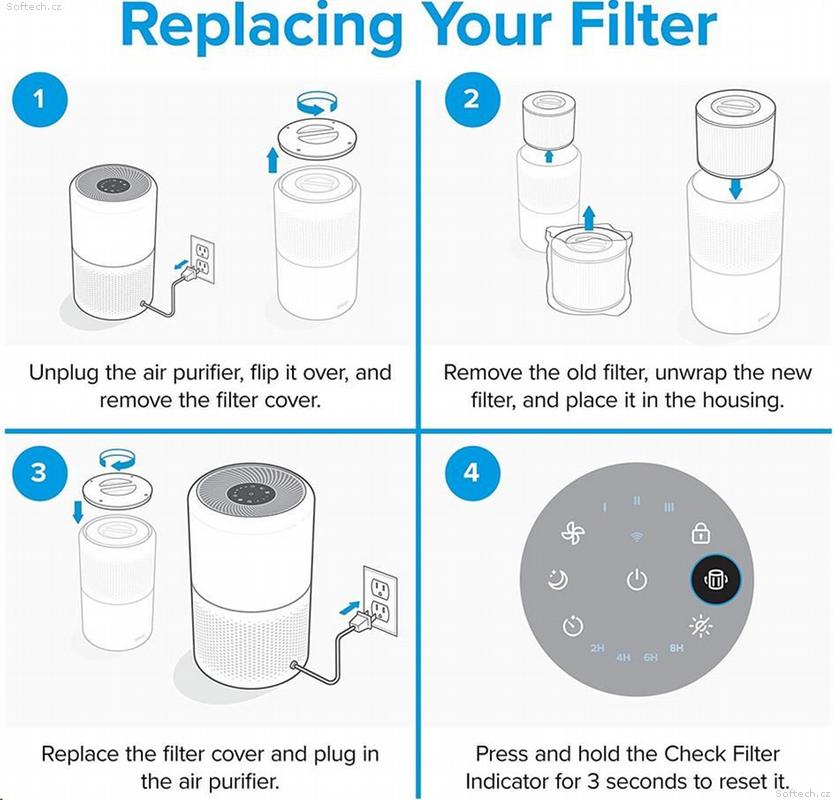 Softech.cz

Replacing Your Filter

1

Unplug the air purifier, flip it over, and remove the filter cover.

2

Remove the old filter, unwrap the new filter, and place it in the housing.

3

Replace the filter cover and plug in the air purifier.

4

I II III

2H 4H 6H 8H

Press and hold the Check Filter Indicator for 3 seconds to reset it.

Softech.cz