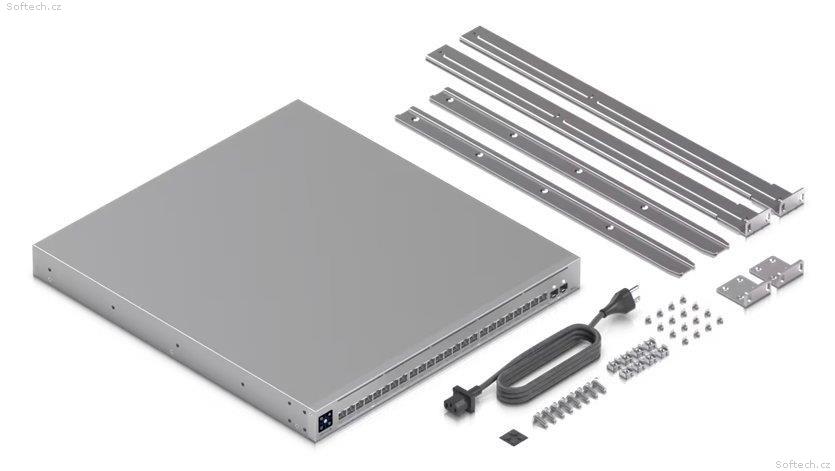 Softech.cz

Softech.cz