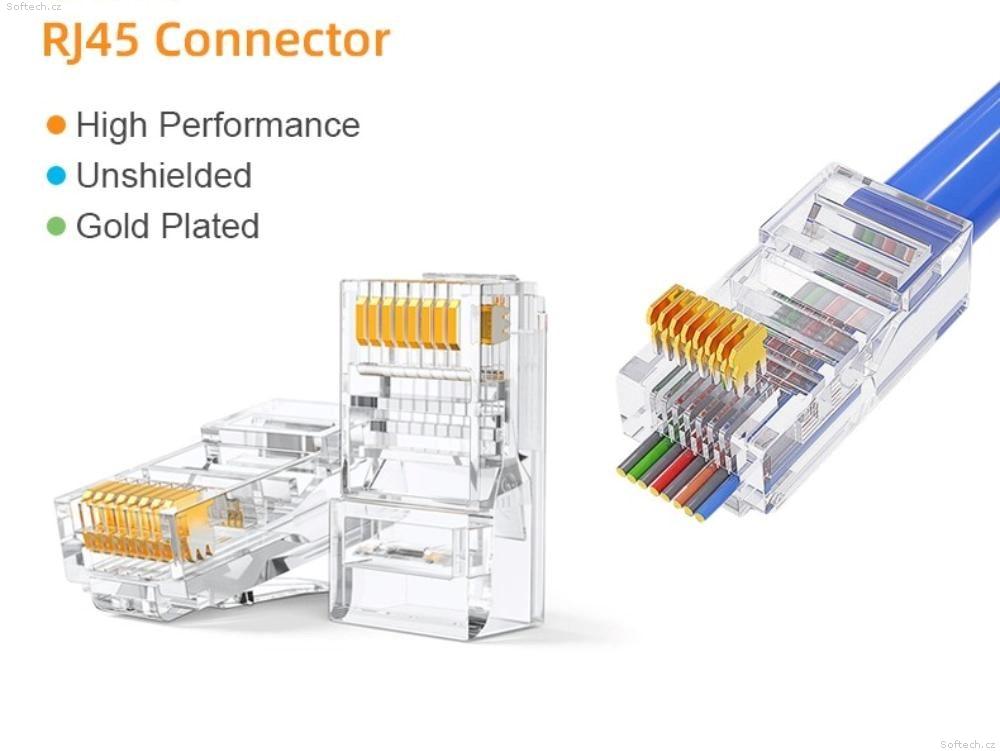 Softech.cz

RJ45 Connector

High Performance
Unshielded
Gold Plated

Softech.cz