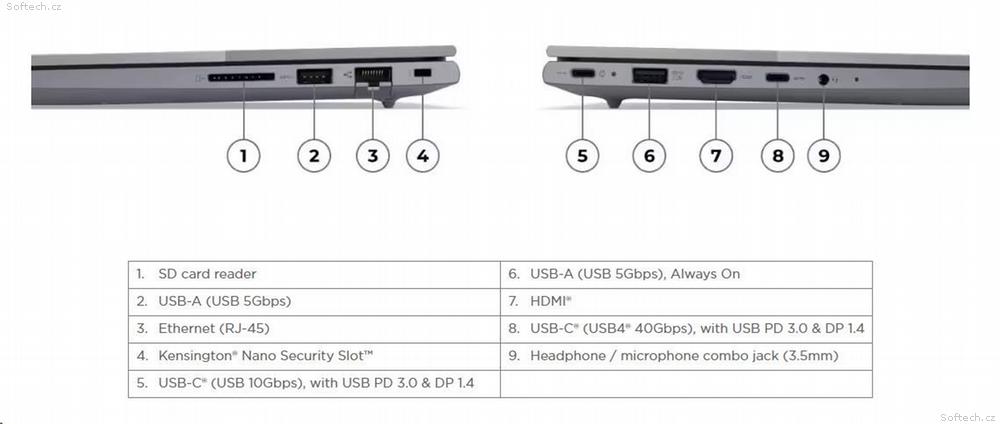 Softech.cz

1 2 3 4 5 6 7 8 9

| 1. SD card reader | 6. USB-A (USB 5Gbps), Always On |
|---|---|
| 2. USB-A (USB 5Gbps) | 7. HDMI® |
| 3. Ethernet (RJ-45) | 8. USB-C® (USB4® 40Gbps), with USB PD 3.0 & DP 1.4 |
| 4. Kensington® Nano Security Slot™ | 9. Headphone / microphone combo jack (3.5mm) |
| 5. USB-C® (USB 10Gbps), with USB PD 3.0 & DP 1.4 | |

Softech.cz